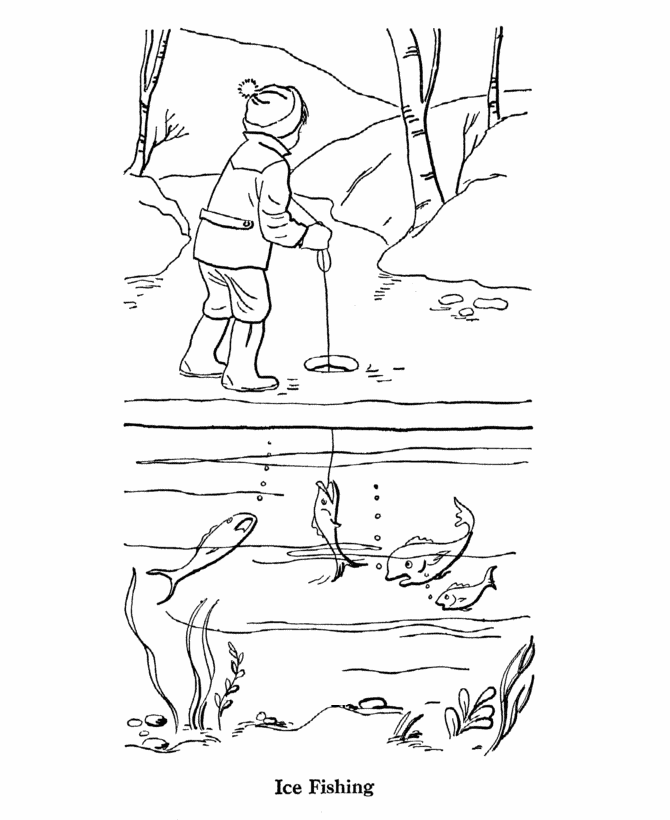 Ice Fishing